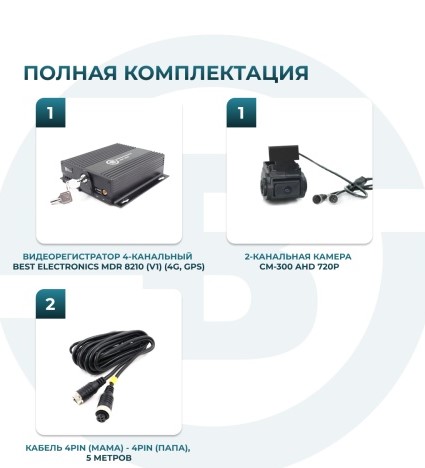 ПОЛНАЯ КОМПЛЕКТАЦИЯ

1

ВИДЕОРЕГИСТРАТОР 4-КАНАЛЬНЫЙ BEST ELECTRONICS MDR 8210 (V1) (4G, GPS)

1

2-КАНАЛЬНАЯ КАМЕРА CM-300 AHD 720P

2

КАБЕЛЬ 4PIN (МАМА) - 4PIN (ПАПА), 5 МЕТРОВ